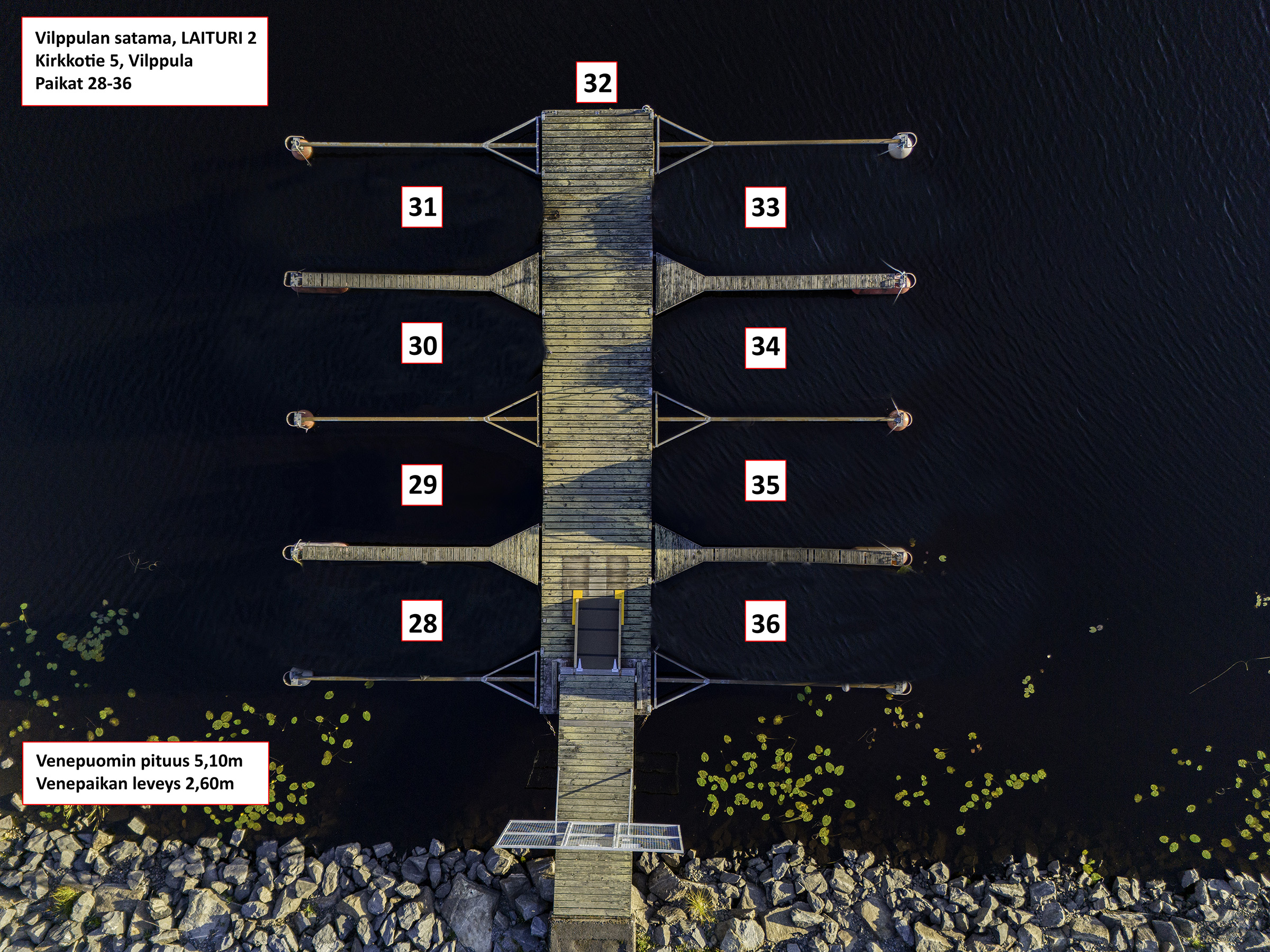 Vilppulan satama, LAITURI 2
Kirkkotie 5, Vilppula
Paikat 28-36

32

31

33

30

34

29

35

28

36

Venepuomin pituus 5,10m
Venepaikan leveys 2,60m